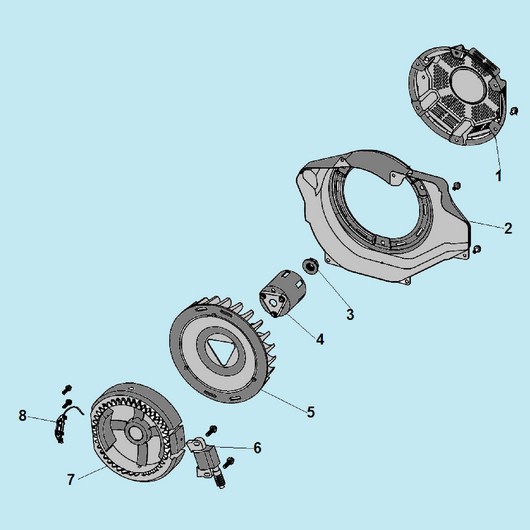 1
2
3
4
5
8
6
7